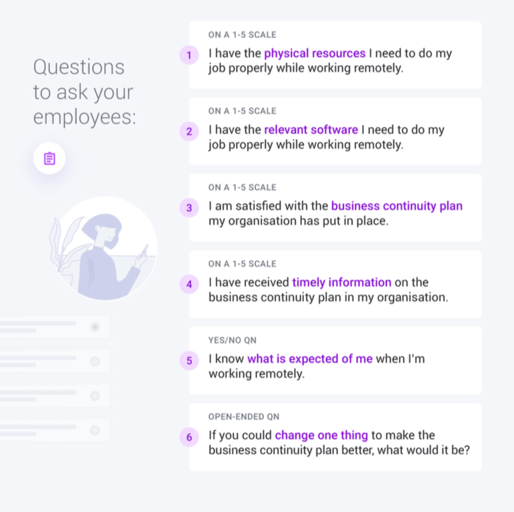 Questions to ask your employees:

ON A 1-5 SCALE
1 I have the physical resources I need to do my job properly while working remotely.

ON A 1-5 SCALE
2 I have the relevant software I need to do my job properly while working remotely.

ON A 1-5 SCALE
3 I am satisfied with the business continuity plan my organisation has put in place.

ON A 1-5 SCALE
4 I have received timely information on the business continuity plan in my organisation.

YES/NO QN
5 I know what is expected of me when I'm working remotely.

OPEN-ENDED QN
6 If you could change one thing to make the business continuity plan better, what would it be?